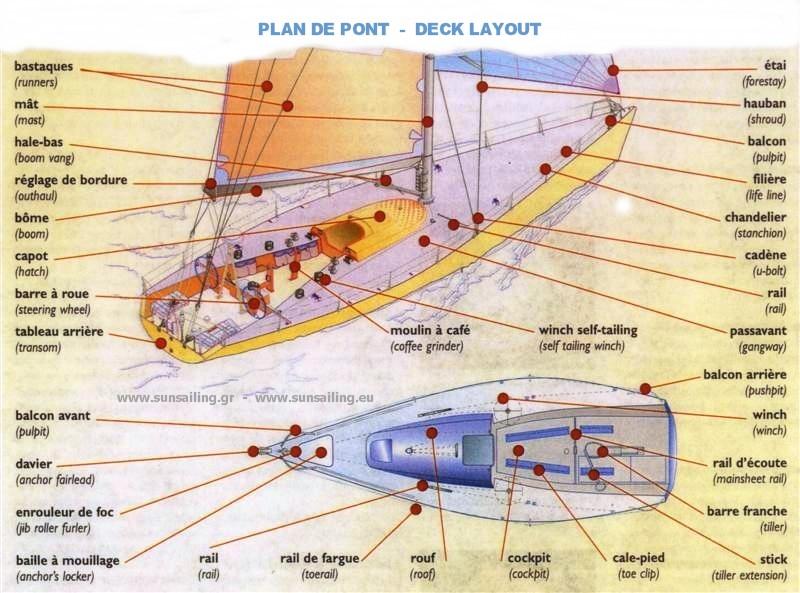 PLAN DE PONT - DECK LAYOUT

bastaques
(runners)

mât
(mast)

hale-bas
(boom vang)

réglage de bordure
(outhaul)

bôme
(boom)

capot
(hatch)

barre à roue
(steering wheel)

tableau arrière
(transom)

moulin à café
(coffee grinder)

winch self-tailing
(self tailing winch)

étai
(forestay)

hauban
(shroud)

balcon
(pulpit)

filière
(life line)

chandelier
(stanchion)

cadène
(u-bolt)

rail
(rail)

passavant
(gangway)

www.sunsailing.gr - www.sunsailing.eu

balcon avant
(pulpit)

davier
(anchor fairlead)

enrouleur de foc
(jib roller furler)

baille à mouillage
(anchor's locker)

rail
(rail)

rail de fargue
(toerail)

rouf
(roof)

cockpit
(cockpit)

cale-pied
(toe clip)

balcon arrière
(pushpit)

winch
(winch)

rail d'écoute
(mainsheet rail)

barre franche
(tiller)

stick
(tiller extension)